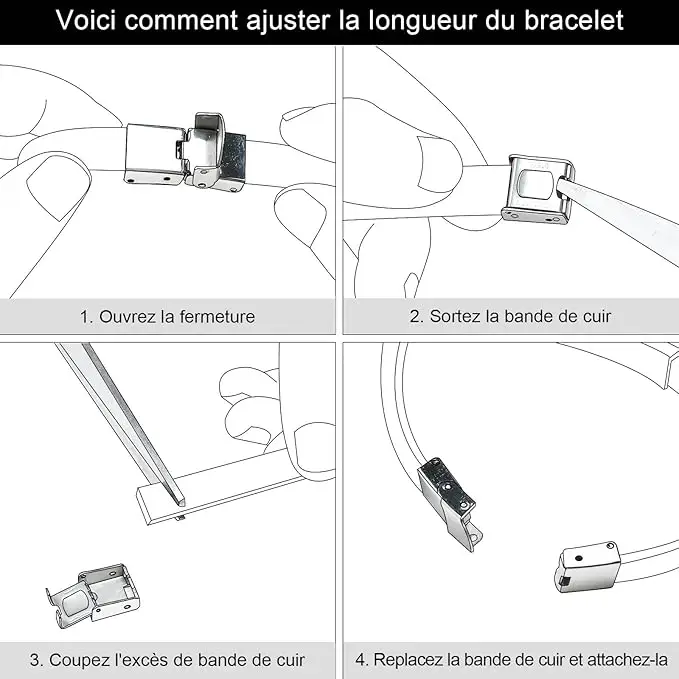 Voici comment ajuster la longueur du bracelet

1. Ouvrez la fermeture

2. Sortez la bande de cuir

3. Coupez l'excès de bande de cuir

4. Replacez la bande de cuir et attachez-la